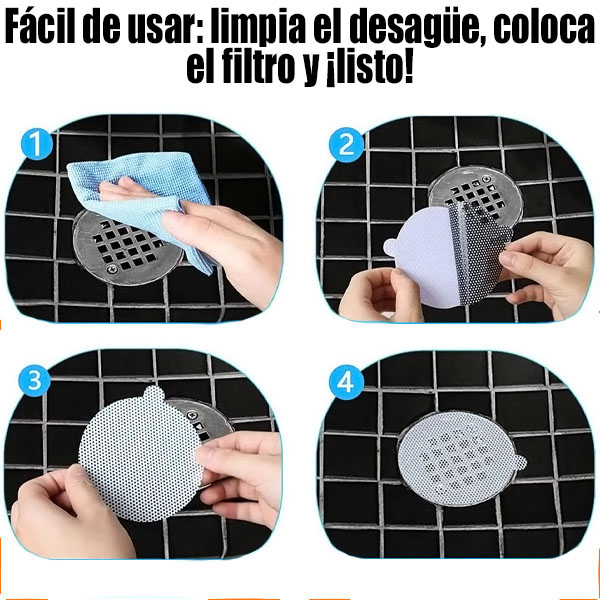 Fácil de usar: limpia el desagüe, coloca el filtro y ¡listo!

1

2

3

4